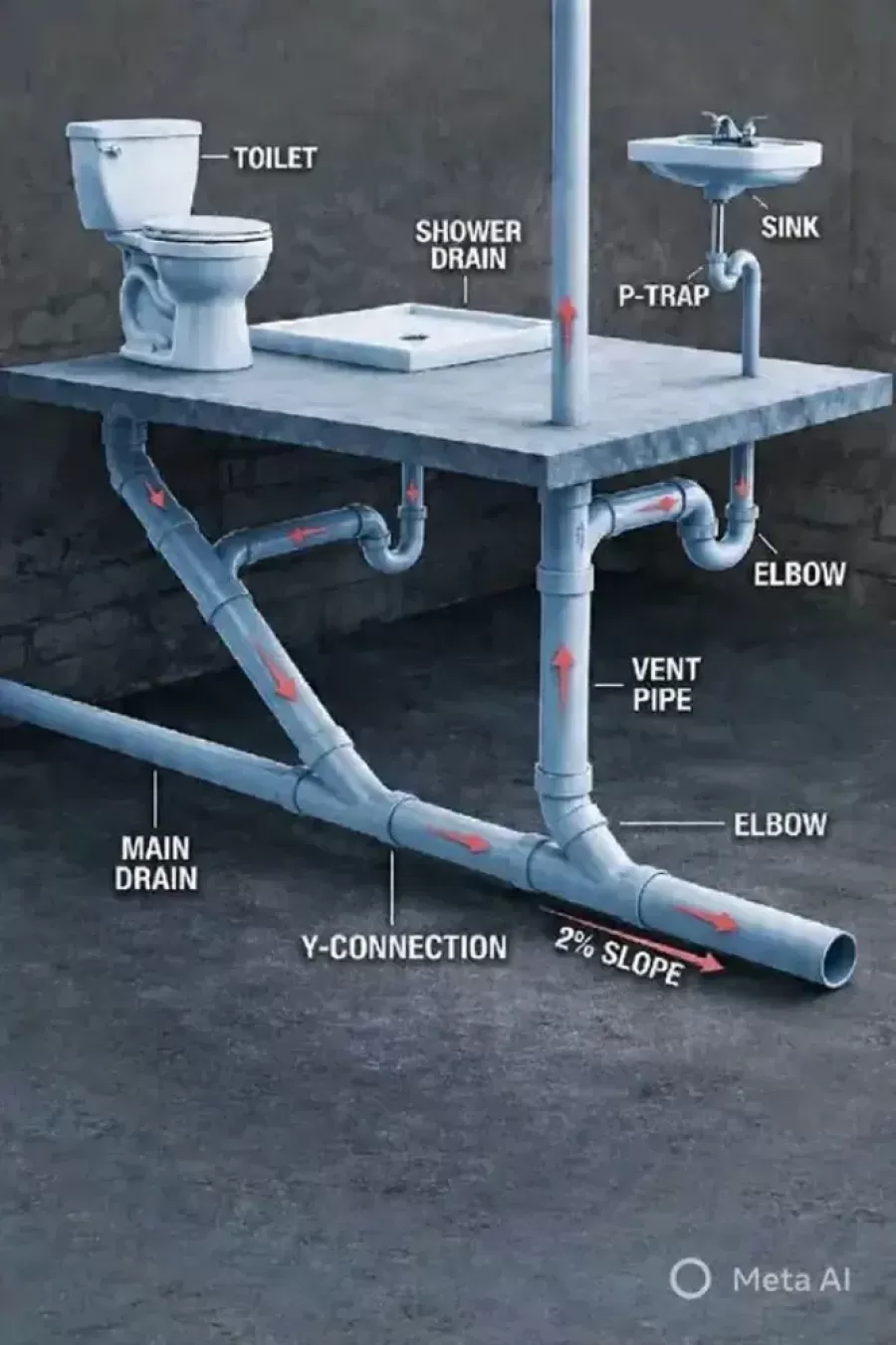 TOILET
SHOWER DRAIN
SINK
P-TRAP
ELBOW
VENT PIPE
ELBOW
MAIN DRAIN
Y-CONNECTION
2% SLOPE
Meta AI