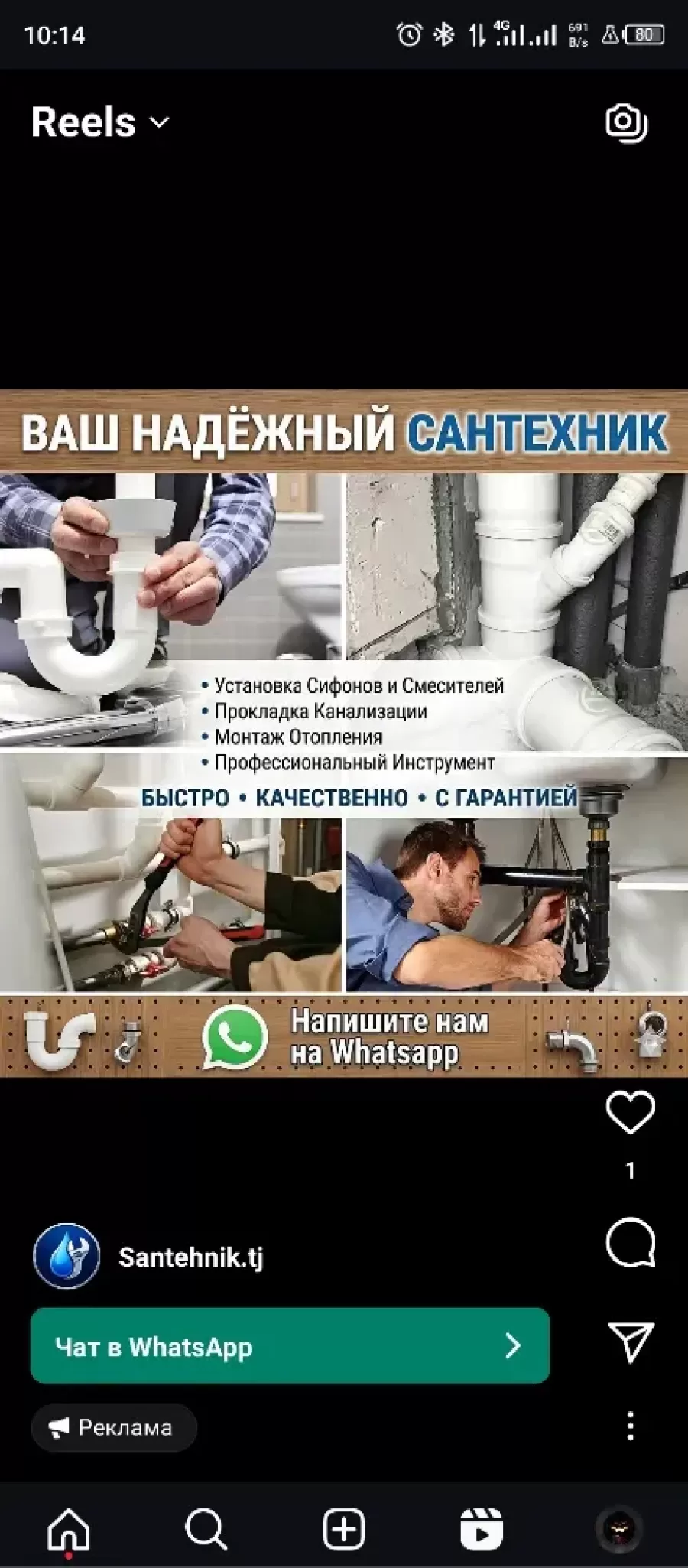 10:14

4G 691 B/s 80

Reels

ВАШ НАДЁЖНЫЙ САНТЕХНИК

• Установка Сифонов и Смесителей
• Прокладка Канализации
• Монтаж Отопления
• Профессиональный Инструмент

БЫСТРО • КАЧЕСТВЕННО • С ГАРАНТИЕЙ

Напишите нам на Whatsapp

1

Santehnik.tj

Чат в WhatsApp

Реклама